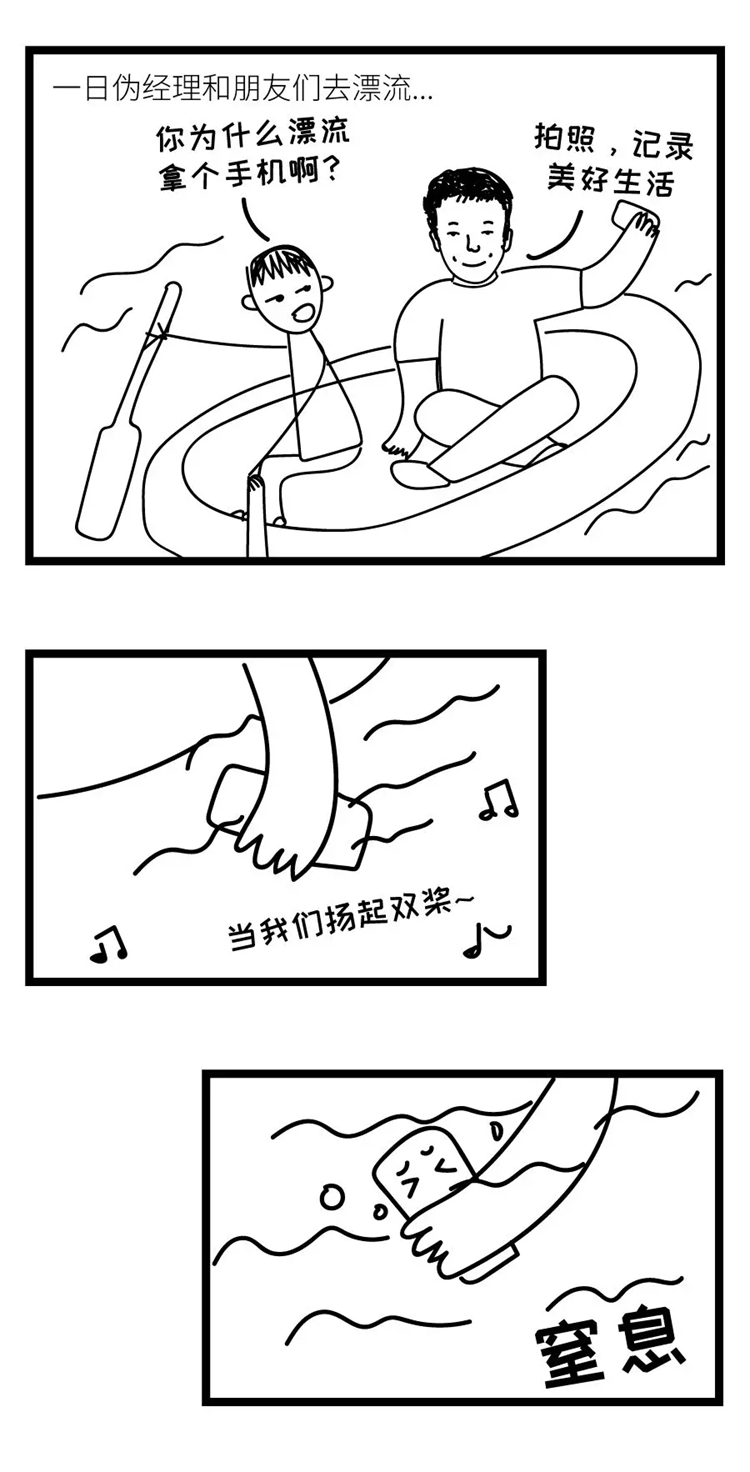 一日伪经理和朋友们去漂流...

你为什么漂流拿个手机啊？

拍照，记录美好生活

当我们扬起双桨~

窒息